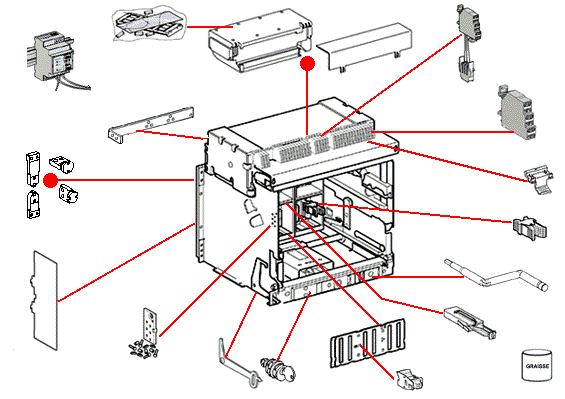 GRAISSE